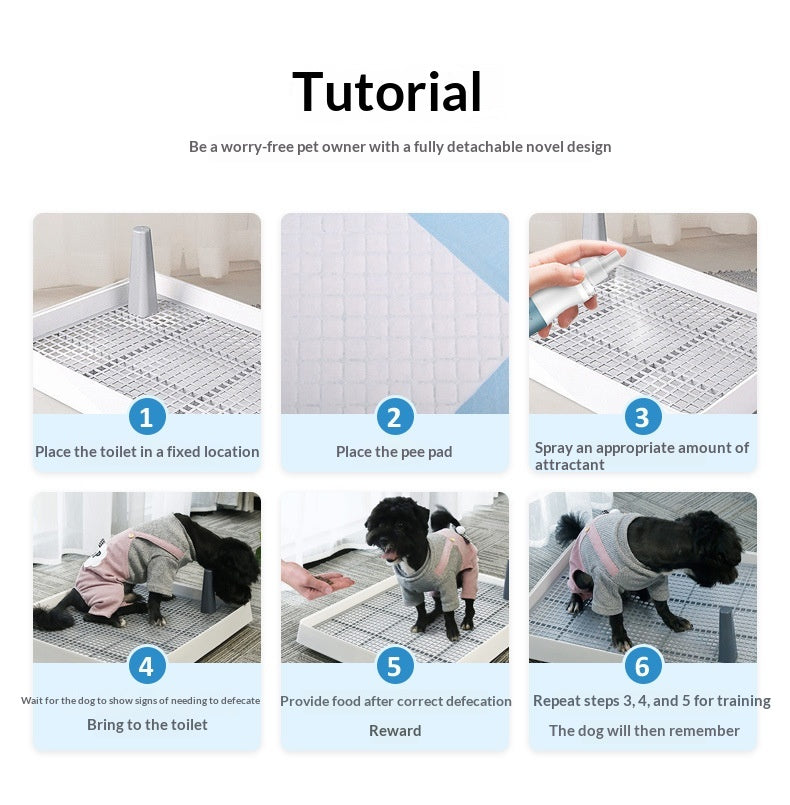 Tutorial

Be a worry-free pet owner with a fully detachable novel design

1
Place the toilet in a fixed location

2
Place the pee pad

3
Spray an appropriate amount of attractant

4
Wait for the dog to show signs of needing to defecate
Bring to the toilet

5
Provide food after correct defecation
Reward

6
Repeat steps 3, 4, and 5 for training
The dog will then remember